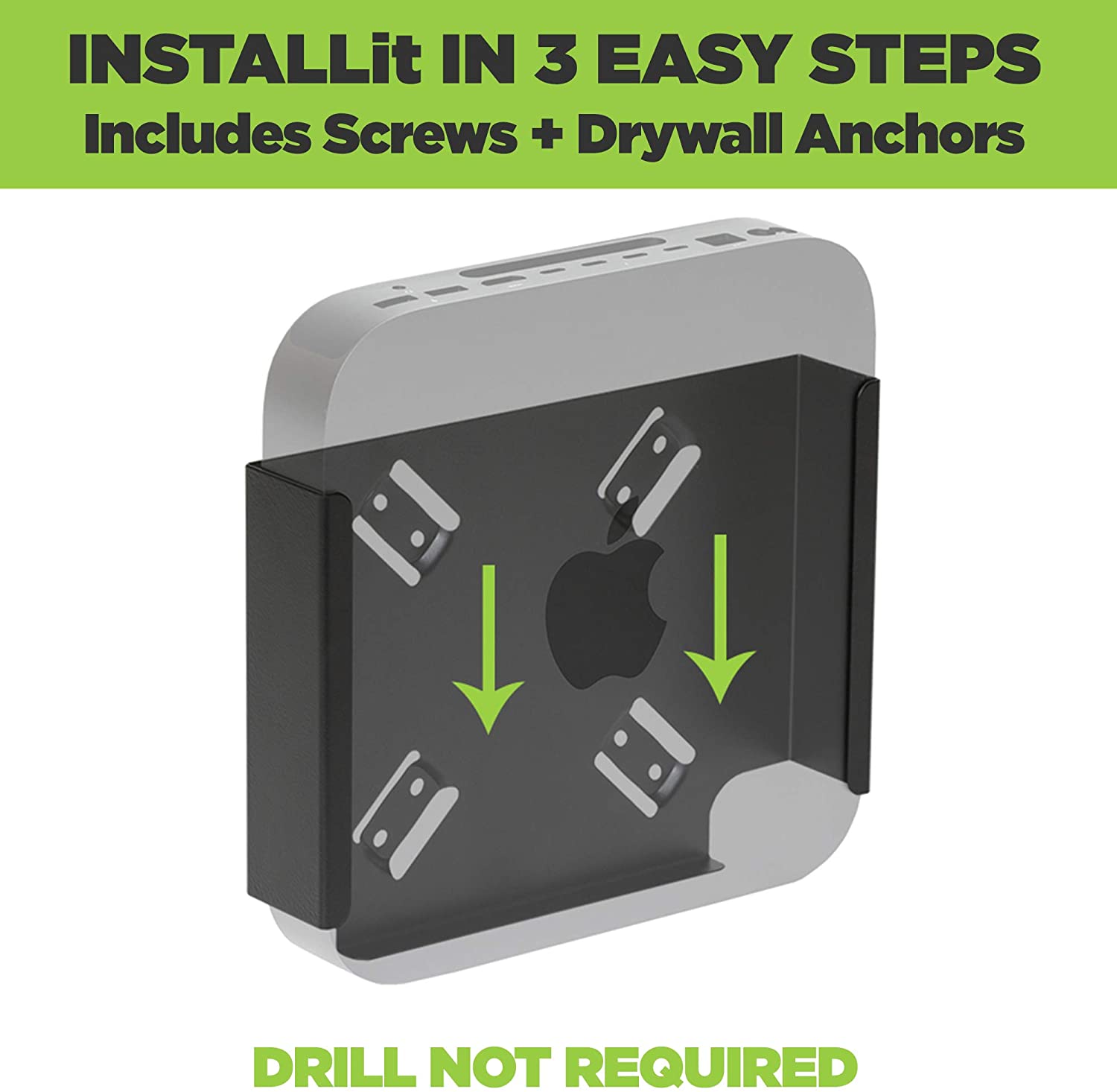 INSTALLit IN 3 EASY STEPS
Includes Screws + Drywall Anchors

DRILL NOT REQUIRED